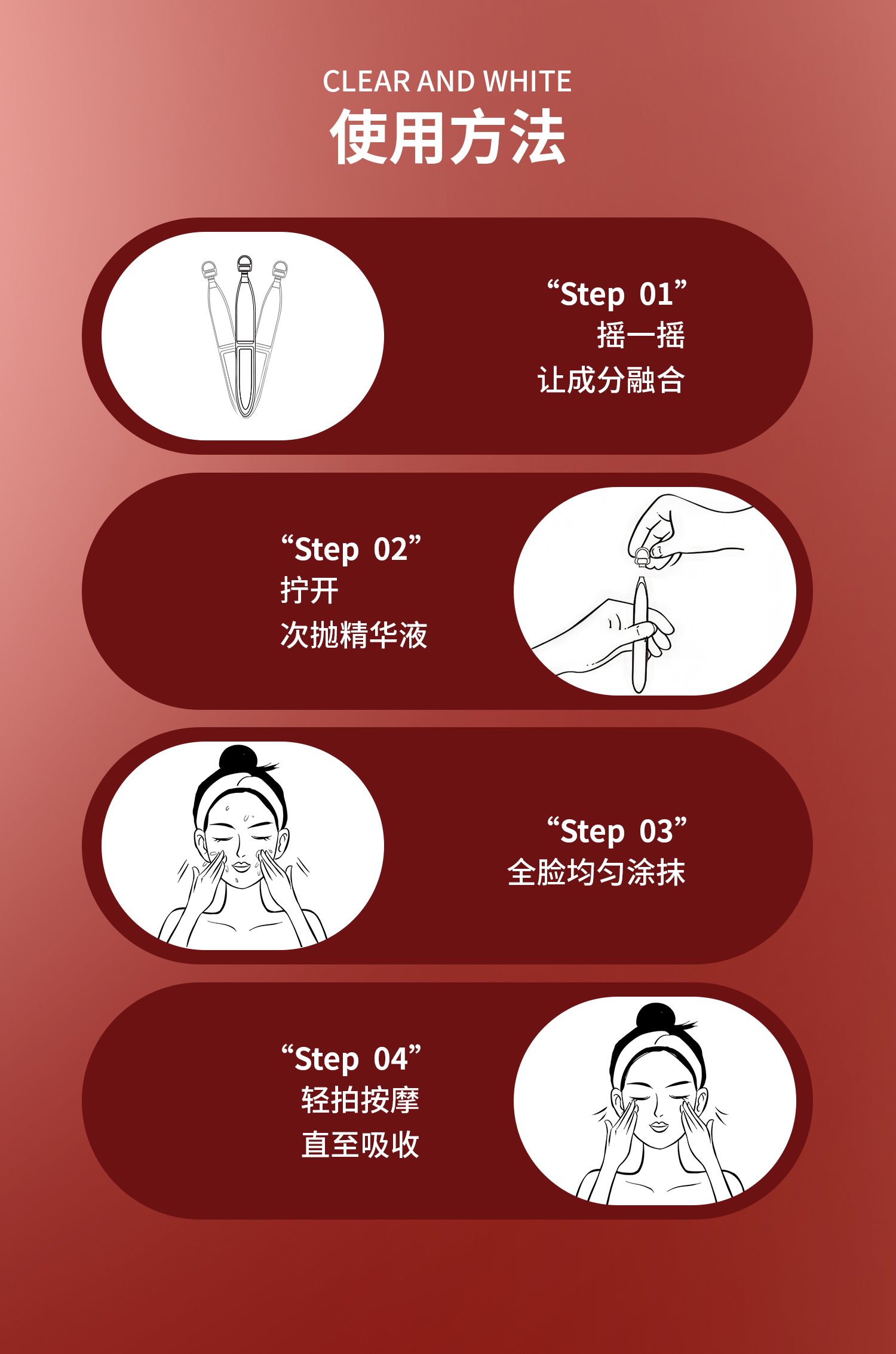 CLEAR AND WHITE
使用方法

“Step 01”
摇一摇
让成分融合

“Step 02”
拧开
次抛精华液

“Step 03”
全脸均匀涂抹

“Step 04”
轻拍按摩
直至吸收