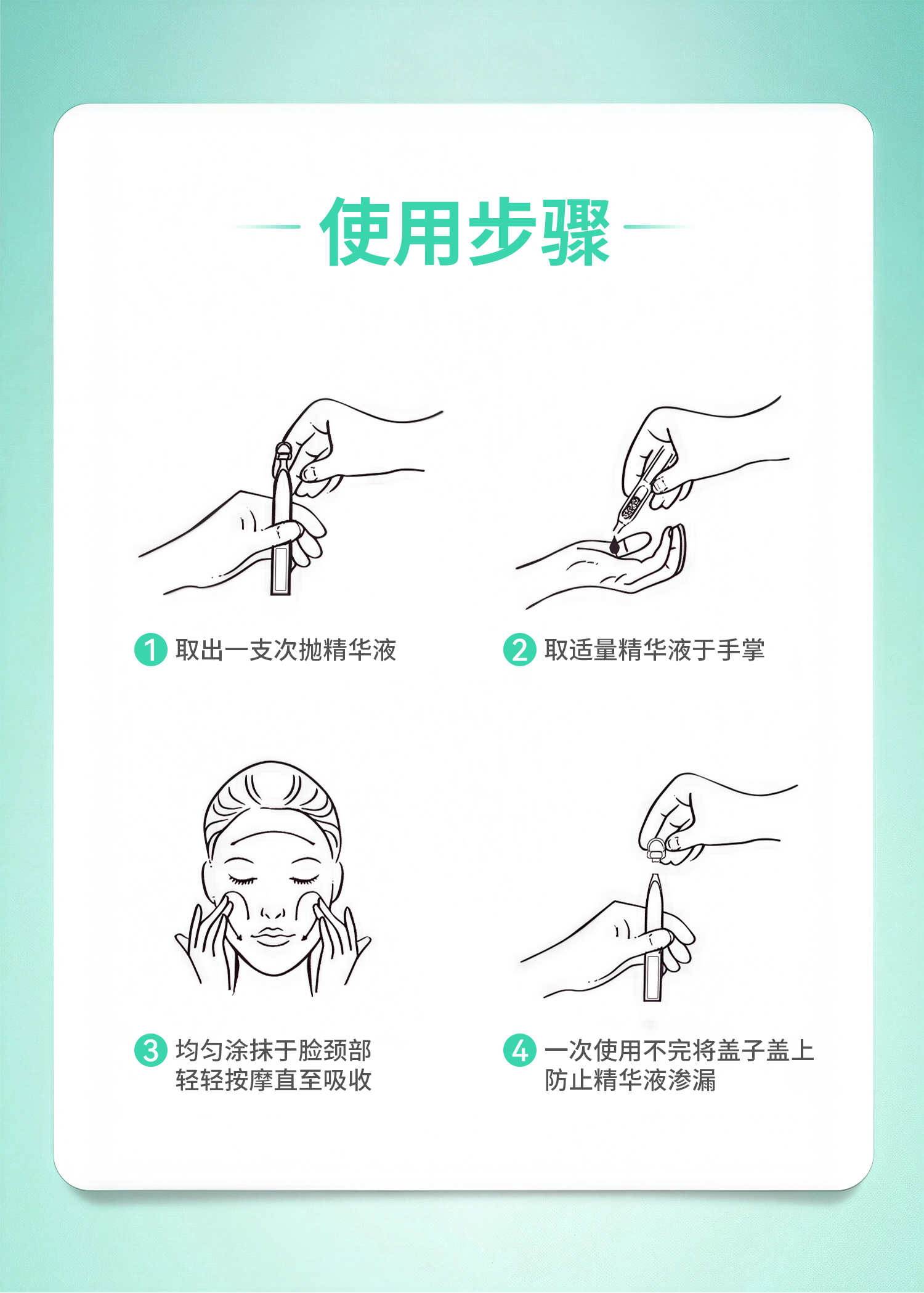 使用步骤

1 取出一支次抛精华液

2 取适量精华液于手掌

3 均匀涂抹于脸颈部
轻轻按摩直至吸收

4 一次使用不完将盖子盖上
防止精华液渗漏