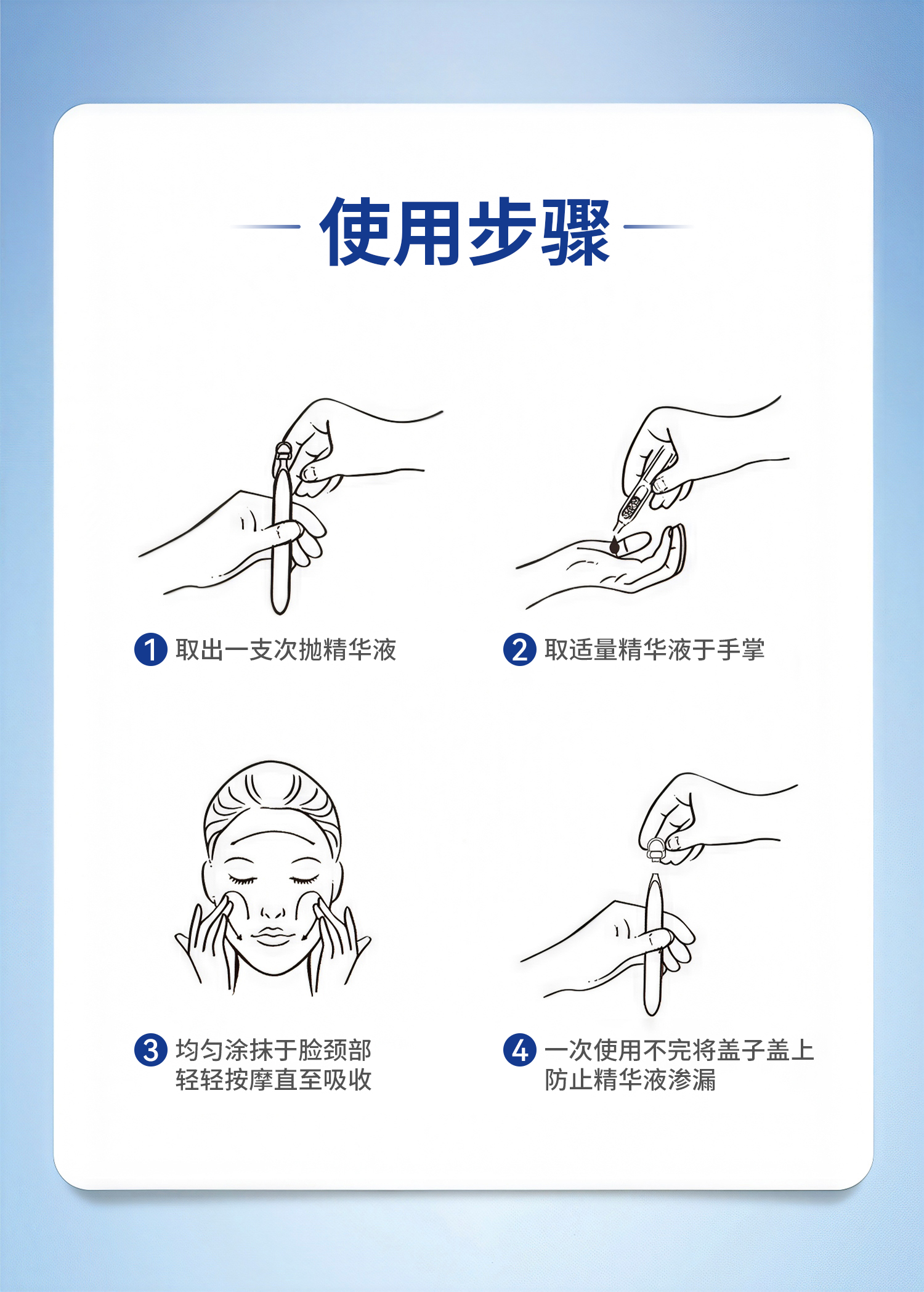 使用步骤

1 取出一支次抛精华液

2 取适量精华液于手掌

3 均匀涂抹于脸颈部
轻轻按摩直至吸收

4 一次使用不完将盖子盖上
防止精华液渗漏