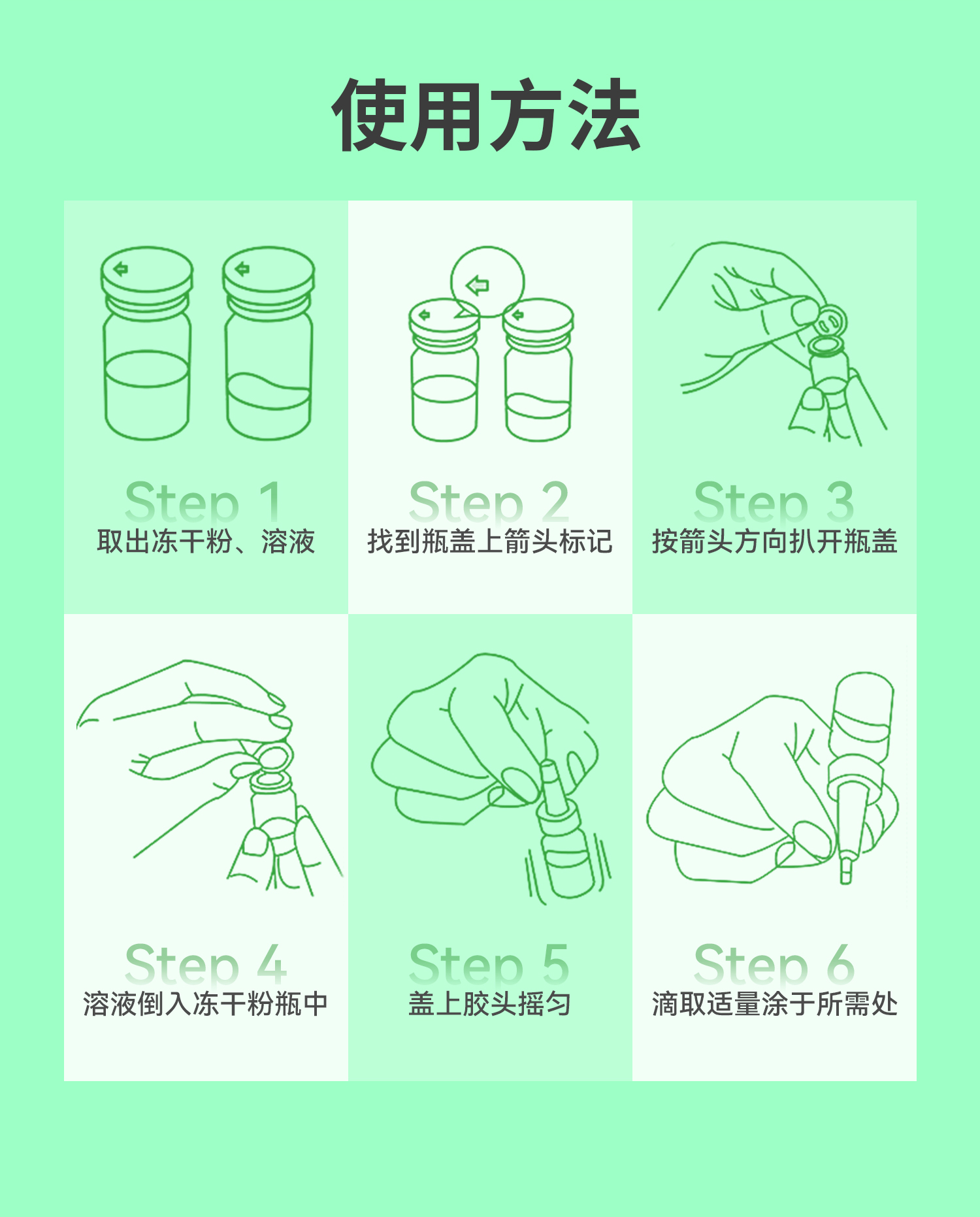 使用方法

Step 1
取出冻干粉、溶液

Step 2
找到瓶盖上箭头标记

Step 3
按箭头方向扒开瓶盖

Step 4
溶液倒入冻干粉瓶中

Step 5
盖上胶头摇匀

Step 6
滴取适量涂于所需处