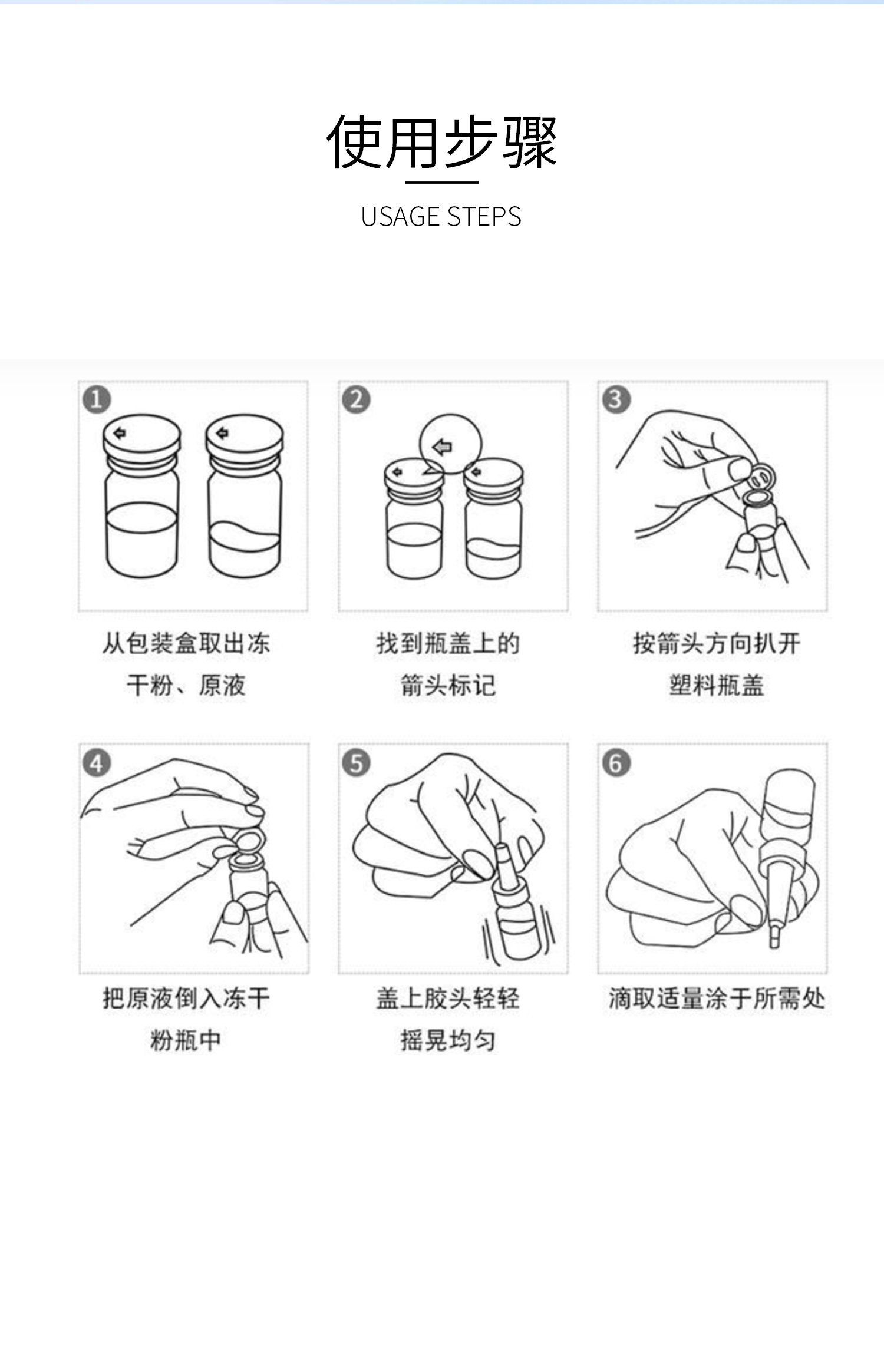 使用步骤

USAGE STEPS

1

从包装盒取出冻干粉、原液

2

找到瓶盖上的箭头标记

3

按箭头方向扒开塑料瓶盖

4

把原液倒入冻干粉瓶中

5

盖上胶头轻轻摇晃均匀

6

滴取适量涂于所需处