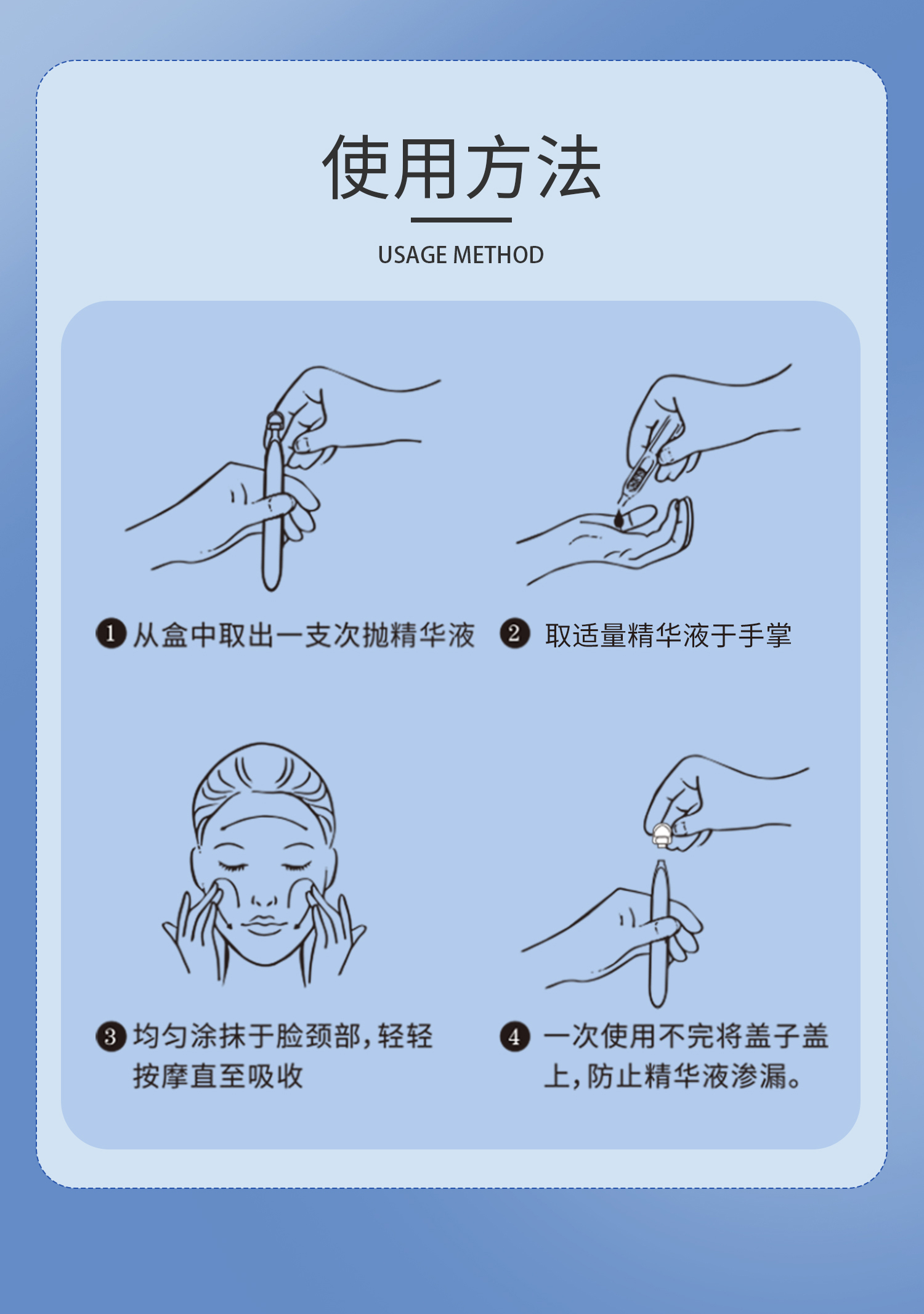 使用方法

USAGE METHOD

❶ 从盒中取出一支次抛精华液

❷ 取适量精华液于手掌

❸ 均匀涂抹于脸颈部，轻轻按摩直至吸收

❹ 一次使用不完将盖子盖上，防止精华液渗漏。